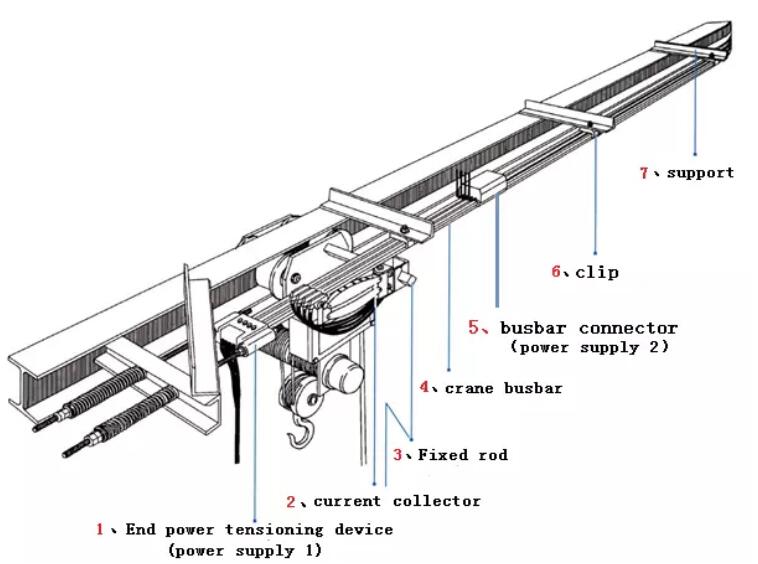 7、support

6、clip

5、busbar connector
(power supply 2)

4、crane busbar

3、Fixed rod

2、current collector

1、End power tensioning device
(power supply 1)