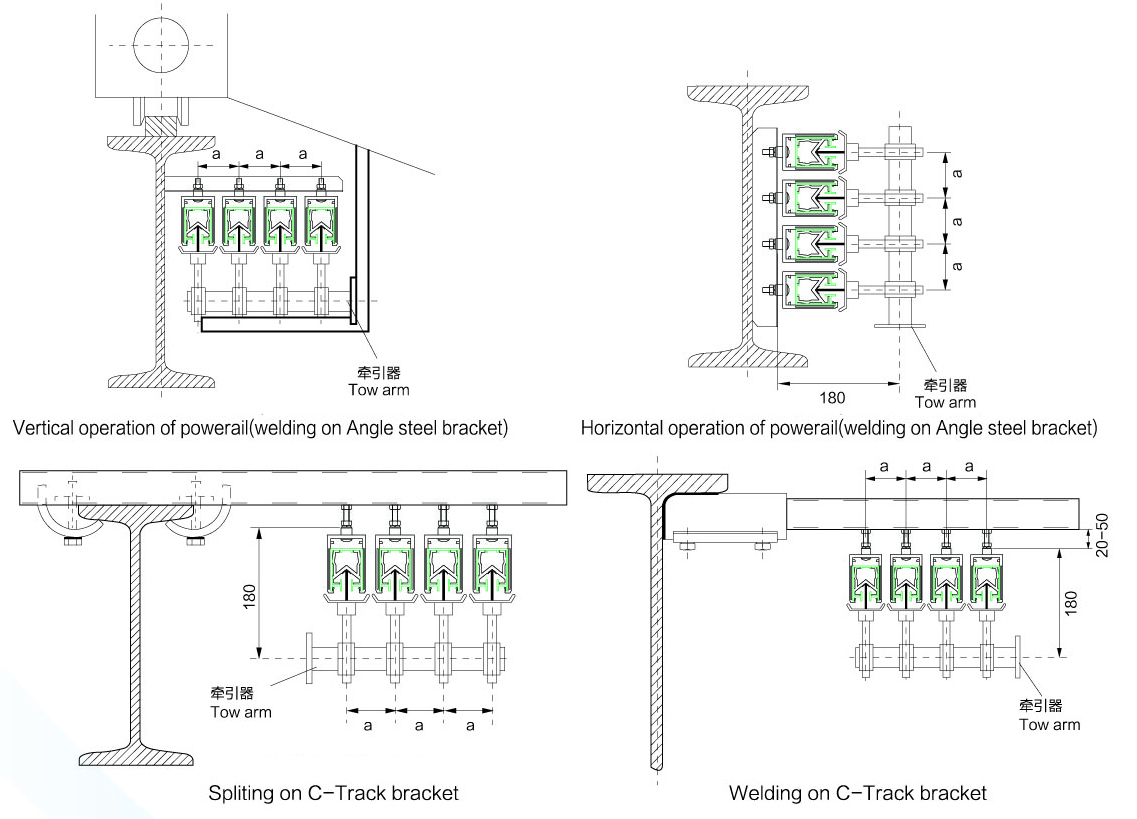 a a a

牵引器
Tow arm

Vertical operation of powerail(welding on Angle steel bracket)

a
a
a

180

牵引器
Tow arm

Horizontal operation of powerail(welding on Angle steel bracket)

180

牵引器
Tow arm

a a a

Spliting on C-Track bracket

a a a

20-50

180

牵引器
Tow arm

Welding on C-Track bracket